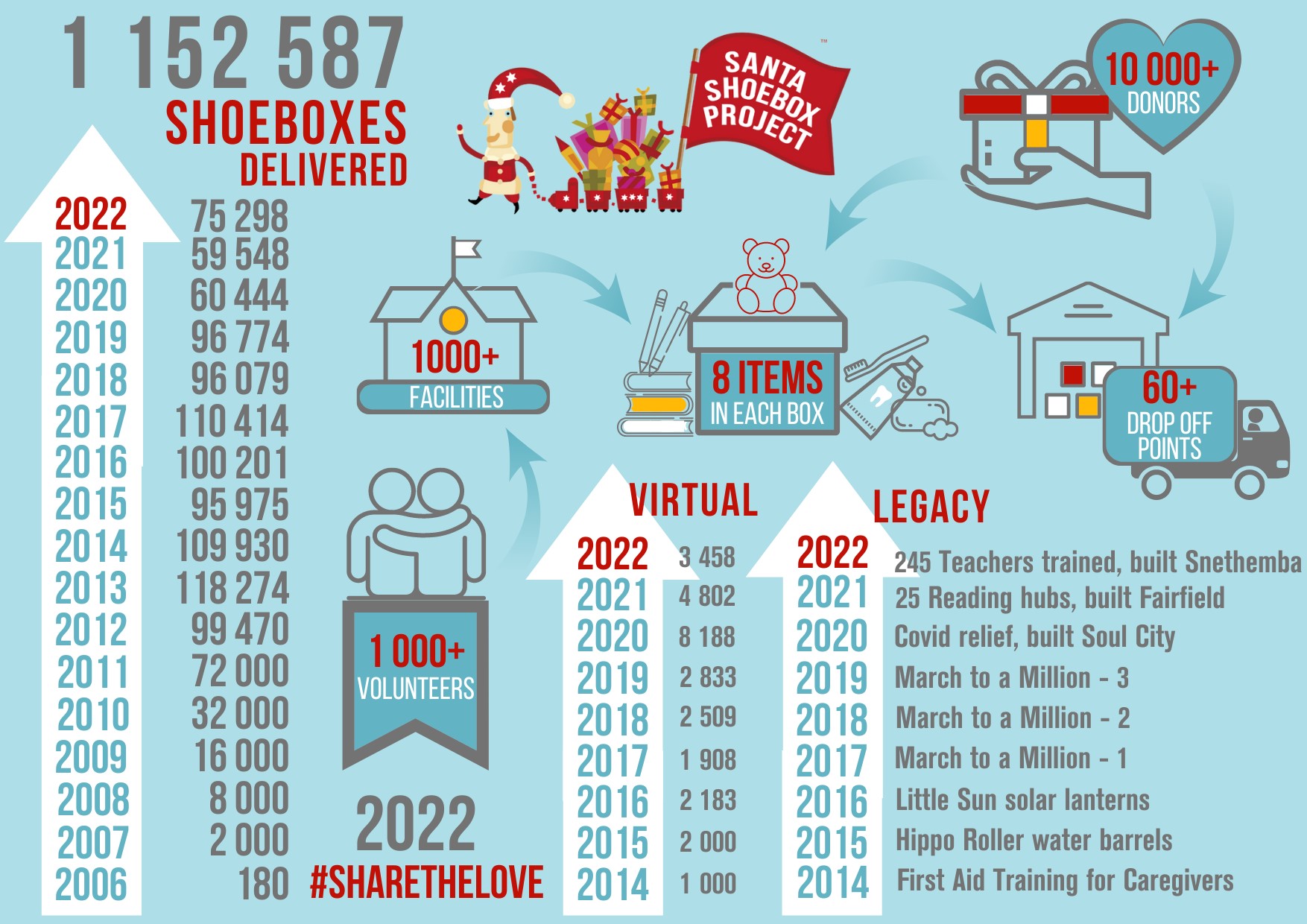 1 152 587
SHOEBOXES
DELIVERED

| | |
|---|---|
| 2022 | 75 298 |
| 2021 | 59 548 |
| 2020 | 60 444 |
| 2019 | 96 774 |
| 2018 | 96 079 |
| 2017 | 110 414 |
| 2016 | 100 201 |
| 2015 | 95 975 |
| 2014 | 109 930 |
| 2013 | 118 274 |
| 2012 | 99 470 |
| 2011 | 72 000 |
| 2010 | 32 000 |
| 2009 | 16 000 |
| 2008 | 8 000 |
| 2007 | 2 000 |
| 2006 | 180 |

SANTA SHOEBOX PROJECT ™

10 000+
DONORS

1000+
FACILITIES

8 ITEMS
IN EACH BOX

60+
DROP OFF POINTS

1 000+
VOLUNTEERS

2022
#SHARETHELOVE

VIRTUAL

| | |
|---|---|
| 2022 | 3 458 |
| 2021 | 4 802 |
| 2020 | 8 188 |
| 2019 | 2 833 |
| 2018 | 2 509 |
| 2017 | 1 908 |
| 2016 | 2 183 |
| 2015 | 2 000 |
| 2014 | 1 000 |

LEGACY

| | |
|---|---|
| 2022 | 245 Teachers trained, built Snethemba |
| 2021 | 25 Reading hubs, built Fairfield |
| 2020 | Covid relief, built Soul City |
| 2019 | March to a Million - 3 |
| 2018 | March to a Million - 2 |
| 2017 | March to a Million - 1 |
| 2016 | Little Sun solar lanterns |
| 2015 | Hippo Roller water barrels |
| 2014 | First Aid Training for Caregivers |